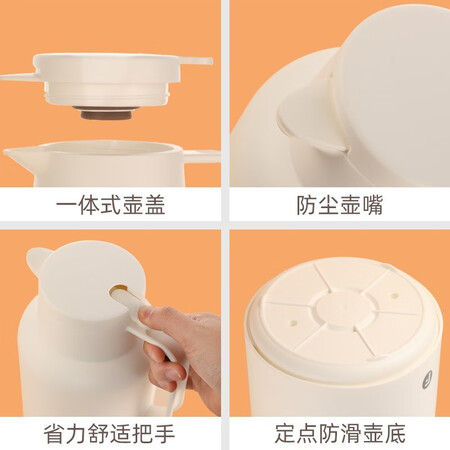 一体式壶盖

防尘壶嘴

省力舒适把手

定点防滑壶底