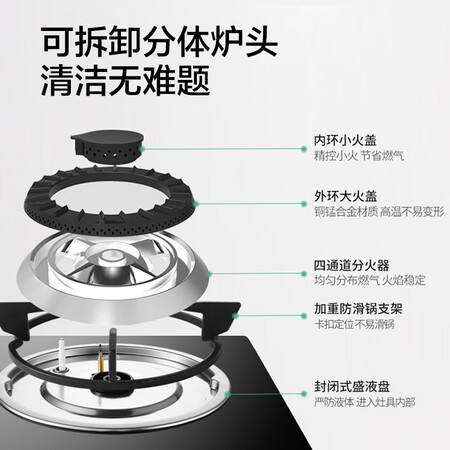 可拆卸分体炉头
清洁无难题

内环小火盖
精控小火 节省燃气

外环大火盖
铜锰合金材质 高温不易变形

四通道分火器
均匀分布燃气 火焰稳定

加重防滑锅支架
卡扣定位不易滑锅

封闭式盛液盘
严防液体 进入灶具内部