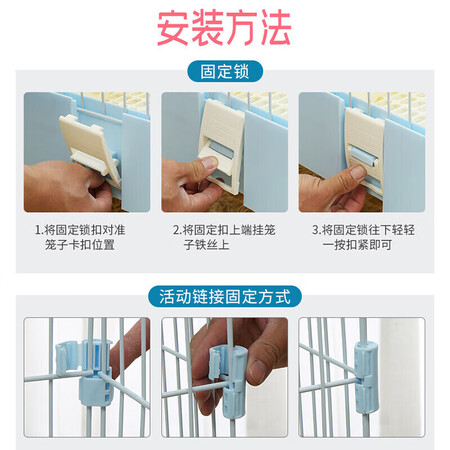 安装方法

固定锁

1.将固定锁扣对准笼子卡扣位置

2.将固定扣上端挂笼子铁丝上

3.将固定锁往下轻轻一按扣紧即可

活动链接固定方式