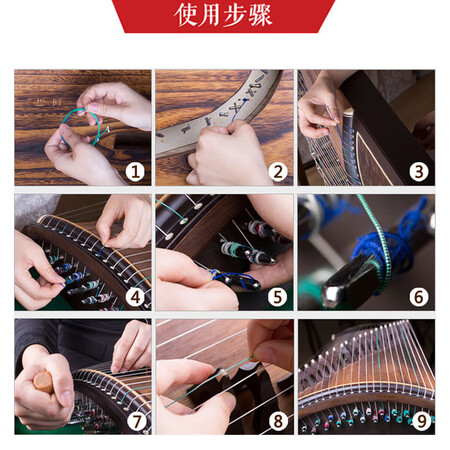 使用步骤

1
2
3
4
5
6
7
8
9