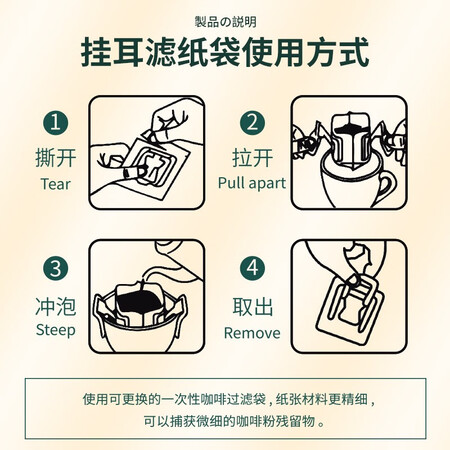 製品の説明

挂耳滤纸袋使用方式

1
撕开
Tear

2
拉开
Pull apart

3
冲泡
Steep

4
取出
Remove

使用可更换的一次性咖啡过滤袋，纸张材料更精细，可以捕获微细的咖啡粉残留物。