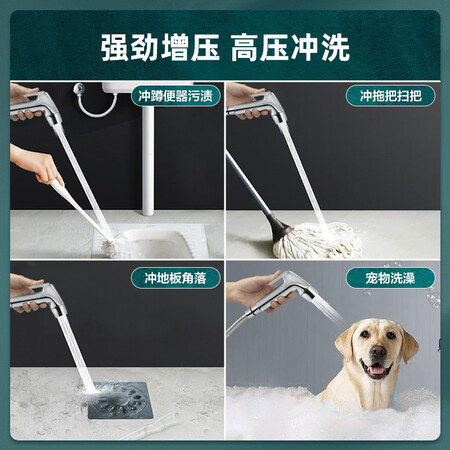 强劲增压 高压冲洗

冲蹲便器污渍

冲拖把扫把

冲地板角落

宠物洗澡