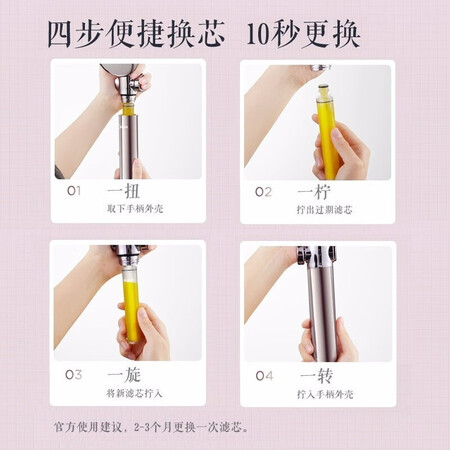 四步便捷换芯 10秒更换

01 一扭
取下手柄外壳

02 一柠
拧出过期滤芯

03 一旋
将新滤芯拧入

04 一转
拧入手柄外壳

官方使用建议，2-3个月更换一次滤芯。