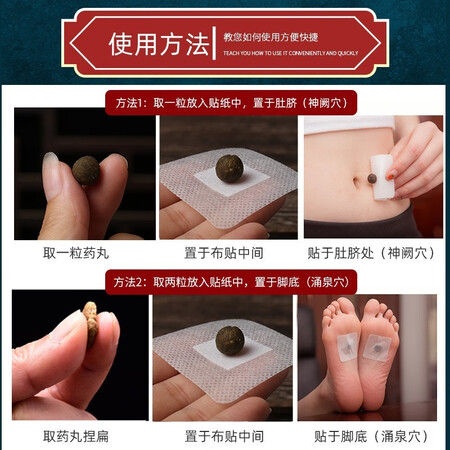 使用方法
教您如何使用方便快捷
TEACH YOU HOW TO USE IT CONVENIENTLY AND QUICKLY

方法1：取一粒放入贴纸中，置于肚脐（神阙穴）

取一粒药丸

置于布贴中间

贴于肚脐处（神阙穴）

方法2：取两粒放入贴纸中，置于脚底（涌泉穴）

取药丸捏扁

置于布贴中间

贴于脚底（涌泉穴）