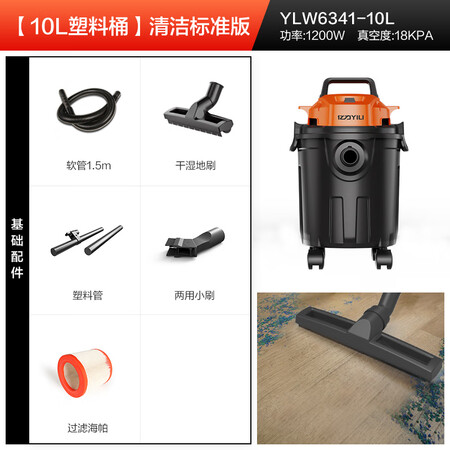 【10L塑料桶】清洁标准版

YLW6341-10L
功率:1200W 真空度:18KPA

基础配件

软管1.5m

干湿地刷

塑料管

两用小刷

过滤海帕

亿力YILI