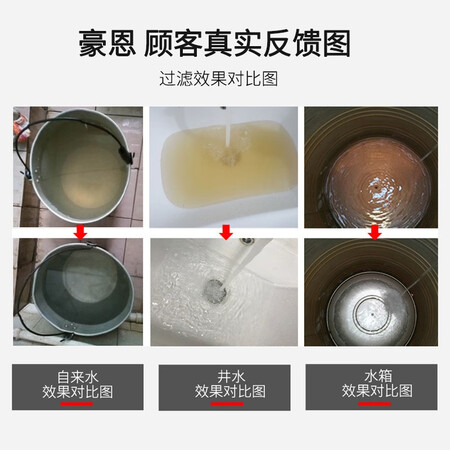 豪恩 顾客真实反馈图

过滤效果对比图

自来水
效果对比图

井水
效果对比图

水箱
效果对比图