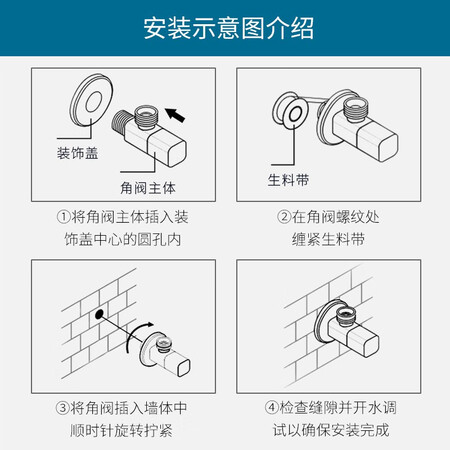 安装示意图介绍

装饰盖

角阀主体

①将角阀主体插入装饰盖中心的圆孔内

生料带

②在角阀螺纹处缠紧生料带

③将角阀插入墙体中顺时针旋转拧紧

④检查缝隙并开水调试以确保安装完成