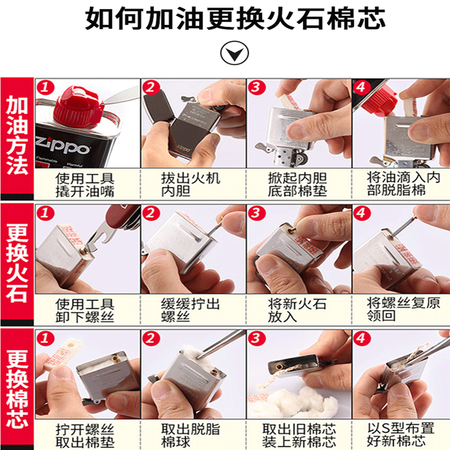 如何加油更换火石棉芯

加油方法

1 Zippo
使用工具撬开油嘴

2
拔出火机内胆

3
掀起内胆底部棉垫

4
将油滴入内部脱脂棉

更换火石

1
使用工具卸下螺丝

2
缓缓拧出螺丝

3
将新火石放入

4
将螺丝复原领回

更换棉芯

1
拧开螺丝取出棉垫

2
取出脱脂棉球

3
取出旧棉芯装上新棉芯

4
以S型布置好新棉芯