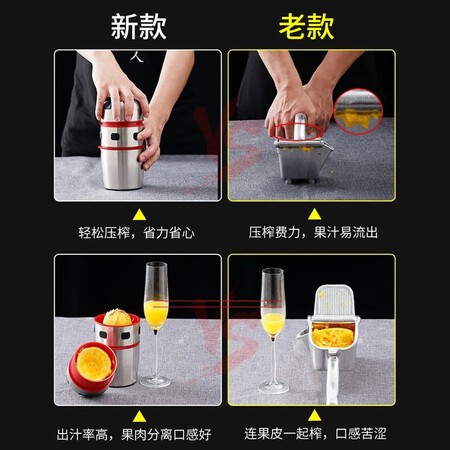 新款

老款

轻松压榨，省力省心

压榨费力，果汁易流出

出汁率高，果肉分离口感好

连果皮一起榨，口感苦涩