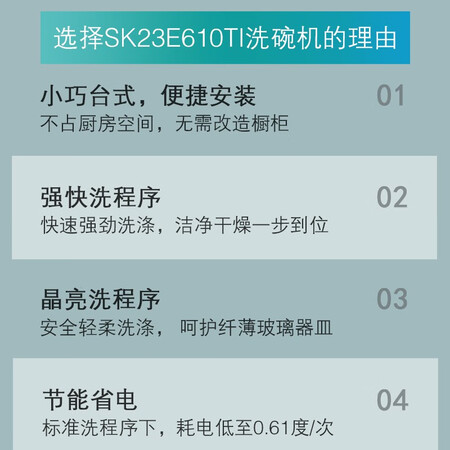 选择SK23E610TI洗碗机的理由

小巧台式，便捷安装
01
不占厨房空间，无需改造橱柜

强快洗程序
02
快速强劲洗涤，洁净干燥一步到位

晶亮洗程序
03
安全轻柔洗涤， 呵护纤薄玻璃器皿

节能省电
04
标准洗程序下，耗电低至0.61度/次