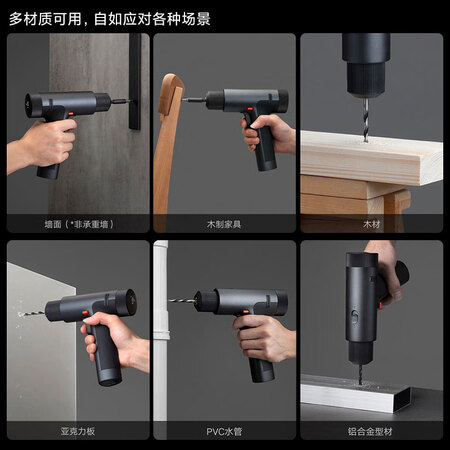 多材质可用，自如应对各种场景

墙面（*非承重墙）

木制家具

木材

亚克力板

PVC水管

铝合金型材