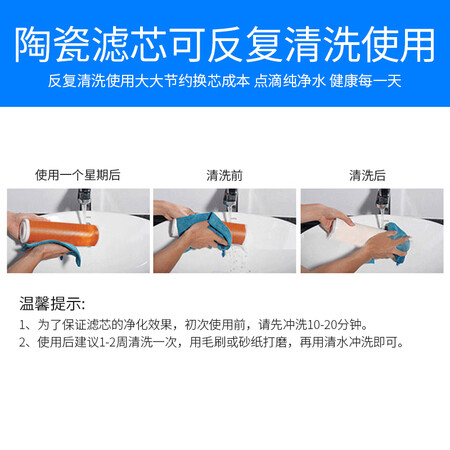 陶瓷滤芯可反复清洗使用

反复清洗使用大大节约换芯成本 点滴纯净水 健康每一天

使用一个星期后

清洗前

清洗后

温馨提示:

1、为了保证滤芯的净化效果，初次使用前，请先冲洗10-20分钟。

2、使用后建议1-2周清洗一次，用毛刷或砂纸打磨，再用清水冲洗即可。