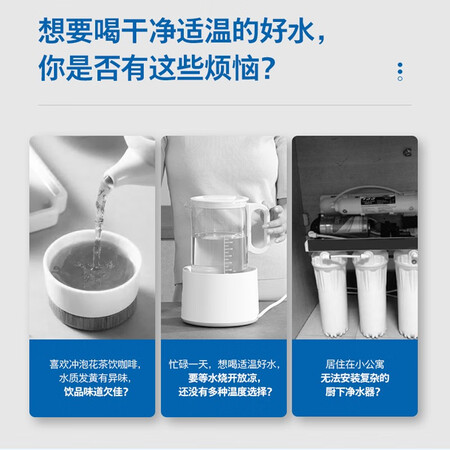 想要喝干净适温的好水，
你是否有这些烦恼？

喜欢冲泡花茶饮咖啡，
水质发黄有异味，
饮品味道欠佳？

忙碌一天，想喝适温好水，
要等水烧开放凉，
还没有多种温度选择？

居住在小公寓
无法安装复杂的
厨下净水器？