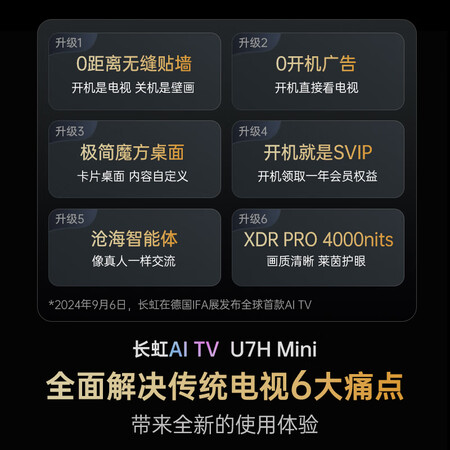 升级1
0距离无缝贴墙
开机是电视 关机是壁画

升级2
0开机广告
开机直接看电视

升级3
极简魔方桌面
卡片桌面 内容自定义

升级4
开机就是SVIP
开机领取一年会员权益

升级5
沧海智能体
像真人一样交流

升级6
XDR PRO 4000nits
画质清晰 莱茵护眼

*2024年9月6日，长虹在德国IFA展发布全球首款AI TV

长虹AI TV U7H Mini
全面解决传统电视6大痛点
带来全新的使用体验