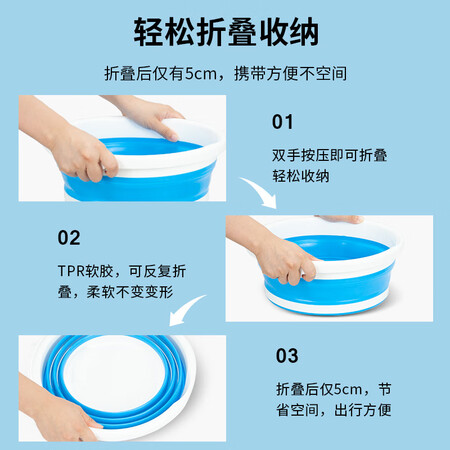 轻松折叠收纳

折叠后仅有5cm，携带方便不空间

01

双手按压即可折叠轻松收纳

02

TPR软胶，可反复折叠，柔软不变变形

03

折叠后仅5cm，节省空间，出行方便