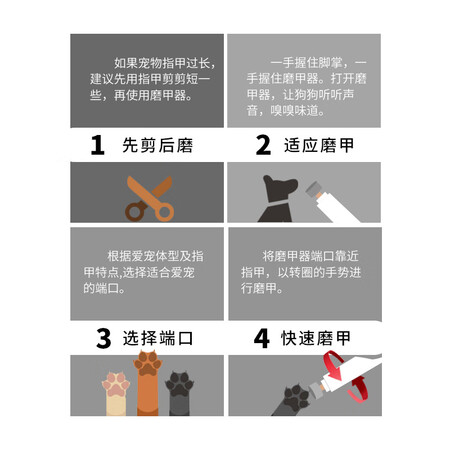 如果宠物指甲过长，建议先用指甲剪剪短一些，再使用磨甲器。

1 先剪后磨

一手握住脚掌，一手握住磨甲器。打开磨甲器，让狗狗听听声音，嗅嗅味道。

2 适应磨甲

根据爱宠体型及指甲特点,选择适合爱宠的端口。

3 选择端口

将磨甲器端口靠近指甲，以转圈的手势进行磨甲。

4 快速磨甲