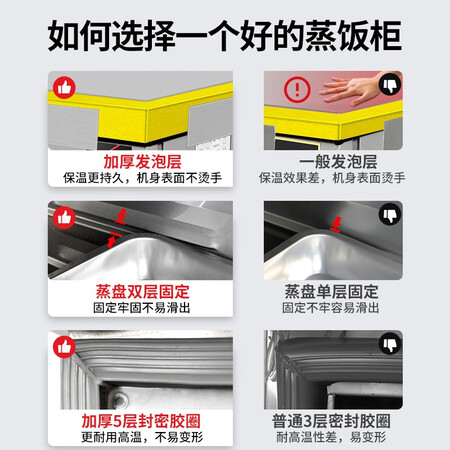 如何选择一个好的蒸饭柜

加厚发泡层
保温更持久，机身表面不烫手

一般发泡层
保温效果差，机身表面烫手

蒸盘双层固定
固定牢固不易滑出

蒸盘单层固定
固定不牢容易滑出

加厚5层封密胶圈
更耐用高温，不易变形

普通3层密封胶圈
耐高温性差，易变形