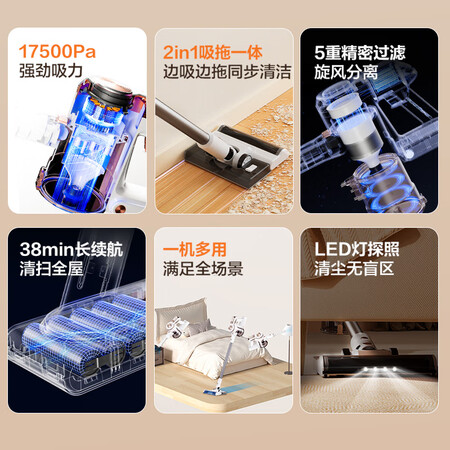 17500Pa
强劲吸力

2in1吸拖一体
边吸边拖同步清洁

5重精密过滤
旋风分离

38min长续航
清扫全屋

一机多用
满足全场景

LED灯探照
清尘无盲区