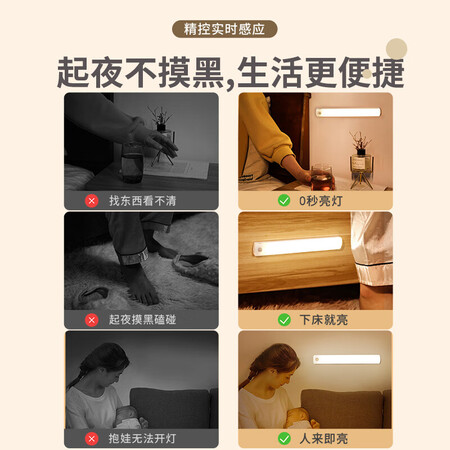 精控实时感应

起夜不摸黑,生活更便捷

找东西看不清

0秒亮灯

起夜摸黑磕碰

下床就亮

抱娃无法开灯

人来即亮