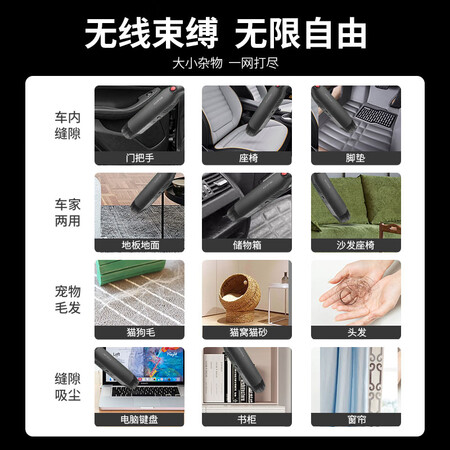 无线束缚 无限自由

大小杂物 一网打尽

车内缝隙

门把手

座椅

脚垫

车家两用

地板地面

储物箱

沙发座椅

宠物毛发

猫狗毛

猫窝猫砂

头发

缝隙吸尘

电脑键盘

书柜

窗帘