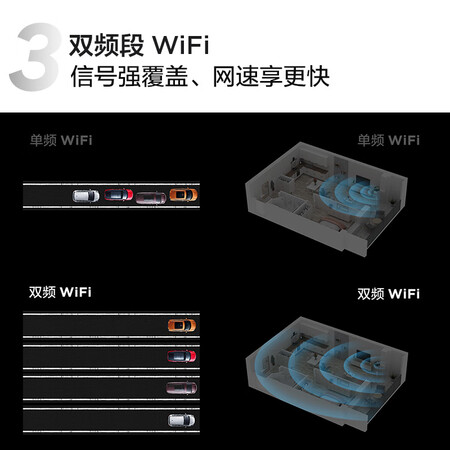 3 双频段 WiFi
信号强覆盖、网速享更快

单频 WiFi

单频 WiFi

双频 WiFi

双频 WiFi