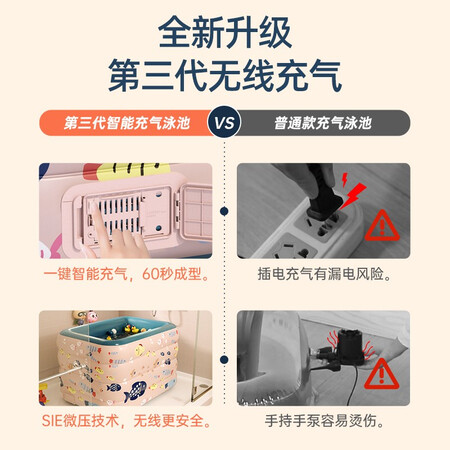 全新升级
第三代无线充气

第三代智能充气泳池
VS
普通款充气泳池

一键智能充气，60秒成型。

插电充气有漏电风险。

SIE微压技术，无线更安全。

手持手泵容易烫伤。