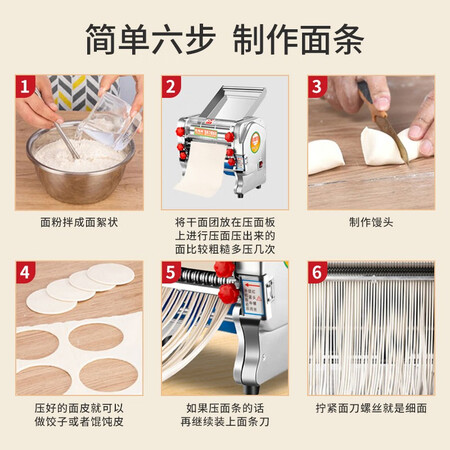 简单六步 制作面条

1
面粉拌成面絮状

2
将干面团放在压面板上进行压面压出来的面比较粗糙多压几次

3
制作馒头

4
压好的面皮就可以做饺子或者馄饨皮

5
如果压面条的话再继续装上面条刀

6
拧紧面刀螺丝就是细面