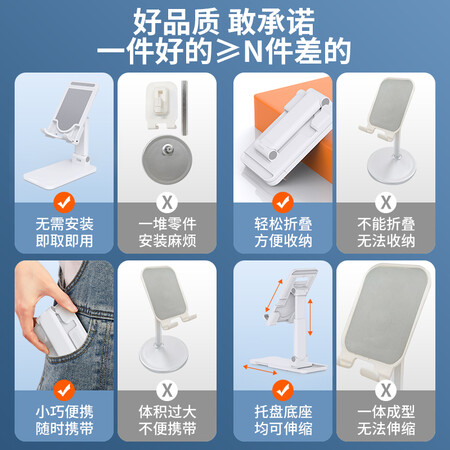 好品质 敢承诺
一件好的≥N件差的

无需安装
即取即用

X
一堆零件
安装麻烦

轻松折叠
方便收纳

X
不能折叠
无法收纳

小巧便携
随时携带

X
体积过大
不便携带

托盘底座
均可伸缩

X
一体成型
无法伸缩