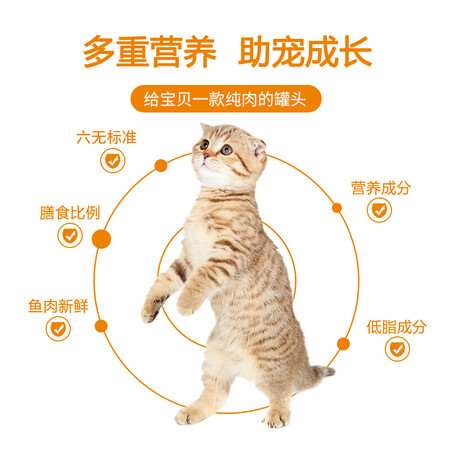 多重营养 助宠成长

给宝贝一款纯肉的罐头

六无标准

膳食比例

鱼肉新鲜

营养成分

低脂成分