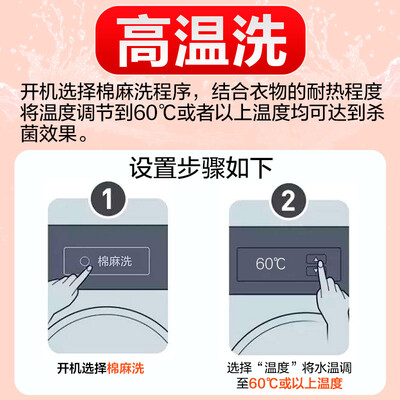 高温洗

开机选择棉麻洗程序，结合衣物的耐热程度将温度调节到60℃或者以上温度均可达到杀菌效果。

设置步骤如下

1

棉麻洗

开机选择棉麻洗

2

60℃

选择“温度”将水温调至60℃或以上温度