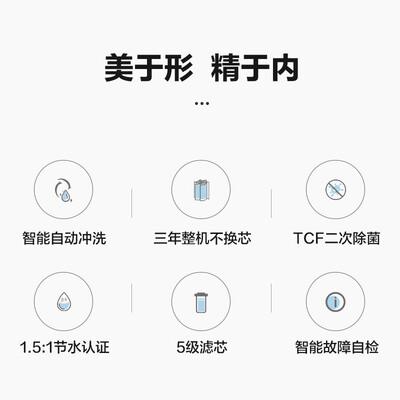 美于形 精于内

...

智能自动冲洗

三年整机不换芯

TCF二次除菌

1.5:1节水认证

5级滤芯

智能故障自检