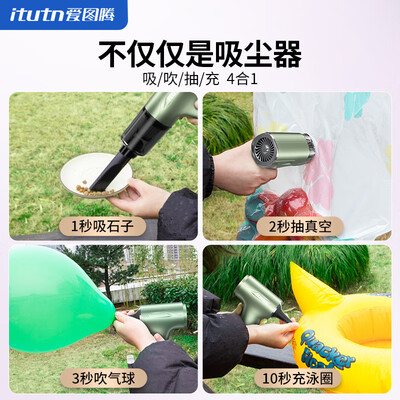 itutn爱图腾

不仅仅是吸尘器

吸/吹/抽/充 4合1

1秒吸石子

2秒抽真空

3秒吹气球

Quacker Float

10秒充泳圈