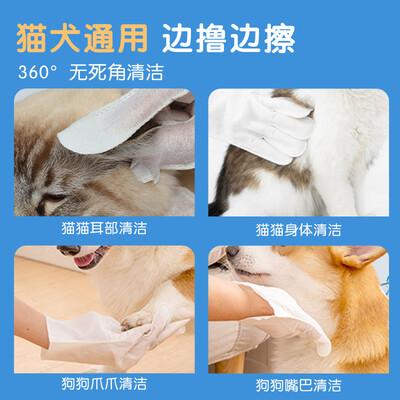 猫犬通用 边撸边擦

360° 无死角清洁

猫猫耳部清洁

猫猫身体清洁

狗狗爪爪清洁

狗狗嘴巴清洁