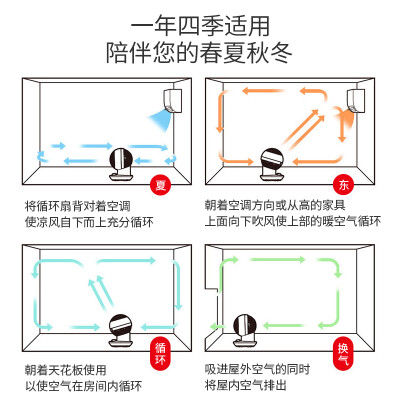 一年四季适用
陪伴您的春夏秋冬

夏

将循环扇背对着空调
使凉风自下而上充分循环

东

朝着空调方向或从高的家具
上面向下吹风使上部的暖空气循环

循环

朝着天花板使用
以使空气在房间内循环

换气

吸进屋外空气的同时
将屋内空气排出