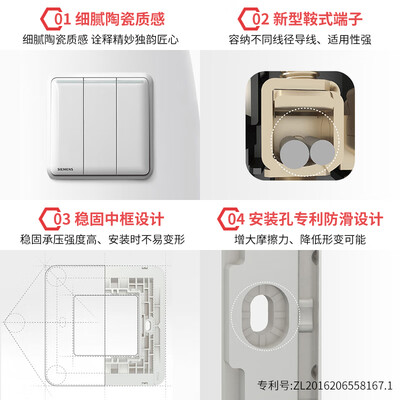 01 细腻陶瓷质感
细腻陶瓷质感 诠释精妙独韵匠心

SIEMENS

02 新型鞍式端子
容纳不同线径导线、适用性强

03 稳固中框设计
稳固承压强度高、安装时不易变形

04 安装孔专利防滑设计
增大摩擦力、降低形变可能

专利号:ZL2016206558167.1