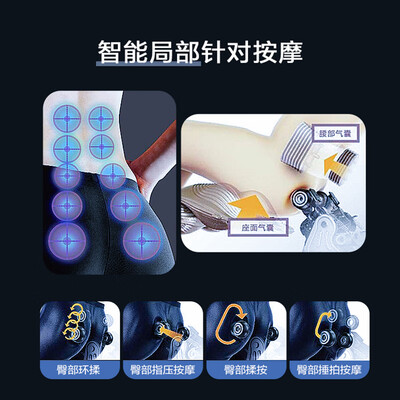 智能局部针对按摩

腰部气囊

座面气囊

臀部环揉

臀部指压按摩

臀部揉按

臀部捶拍按摩