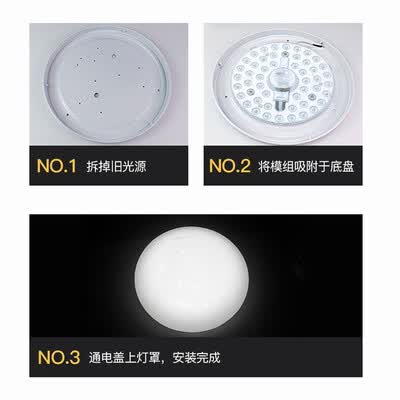 NO.1 拆掉旧光源

NO.2 将模组吸附于底盘

NO.3 通电盖上灯罩，安装完成