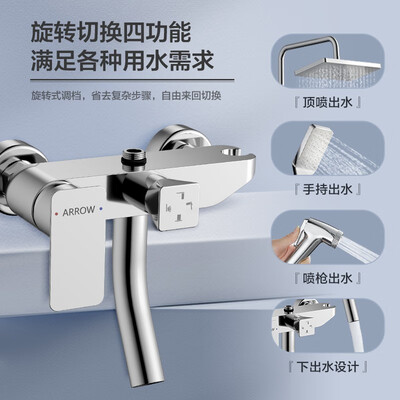 旋转切换四功能
满足各种用水需求

旋转式调档，省去复杂步骤，自由来回切换

ARROW

『顶喷出水』

『手持出水』

『喷枪出水』

『下出水设计』