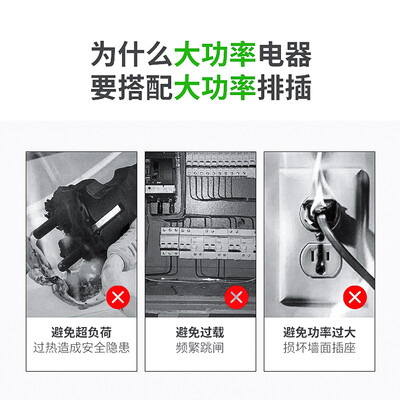 为什么大功率电器
要搭配大功率排插

避免超负荷
过热造成安全隐患

避免过载
频繁跳闸

避免功率过大
损坏墙面插座