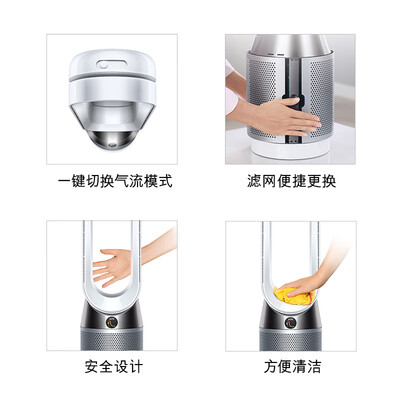 一键切换气流模式

滤网便捷更换

安全设计

方便清洁