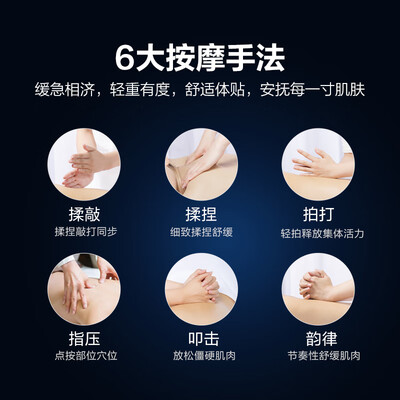 6大按摩手法
缓急相济，轻重有度，舒适体贴，安抚每一寸肌肤

揉敲
揉捏敲打同步

揉捏
细致揉捏舒缓

拍打
轻拍释放集体活力

指压
点按部位穴位

叩击
放松僵硬肌肉

韵律
节奏性舒缓肌肉