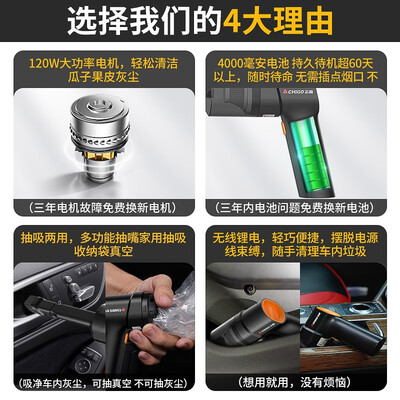 选择我们的4大理由

120W大功率电机，轻松清洁瓜子果皮灰尘

（三年电机故障免费换新电机）

4000毫安电池 持久待机超60天以上，随时待命 无需插点烟口 不

CHIGO 志高

（三年内电池问题免费换新电池）

抽吸两用，多功能抽嘴家用抽吸收纳袋真空

（吸净车内灰尘，可抽真空 不可抽灰尘）

无线锂电，轻巧便捷，摆脱电源线束缚，随手清理车内垃圾

（想用就用，没有烦恼）