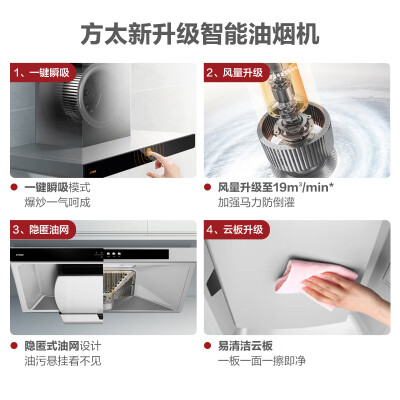 方太新升级智能油烟机

1、一键瞬吸

一键瞬吸模式
爆炒一气呵成

2、风量升级

风量升级至19m³/min*
加强马力防倒灌

3、隐匿油网

隐匿式油网设计
油污悬挂看不见

4、云板升级

易清洁云板
一板一面一擦即净