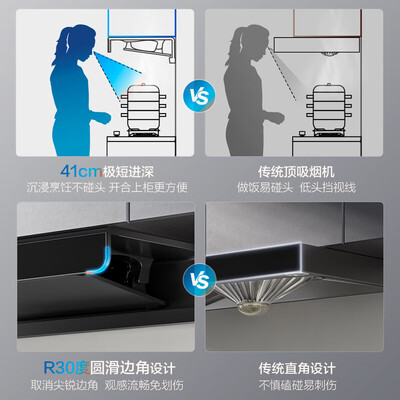 VS

41cm极短进深
沉浸烹饪不碰头 开合上柜更方便

传统顶吸烟机
做饭易碰头 低头挡视线

VS

R30度圆滑边角设计
取消尖锐边角 观感流畅免划伤

传统直角设计
不慎磕碰易刺伤