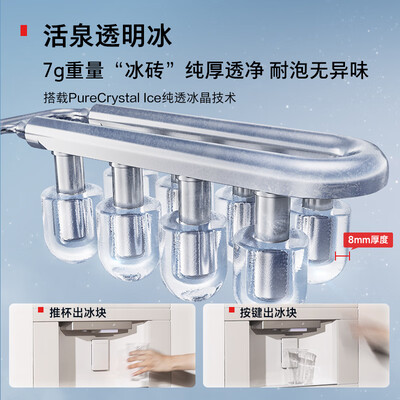 活泉透明冰

7g重量“冰砖”纯厚透净 耐泡无异味

搭载PureCrystal Ice纯透冰晶技术

8mm厚度

推杯出冰块

按键出冰块