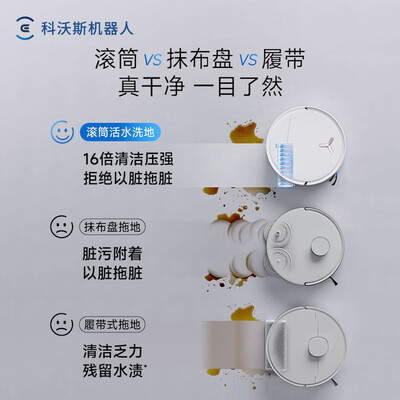 科沃斯机器人

滚筒 VS 抹布盘 VS 履带
真干净 一目了然

滚筒活水洗地
16倍清洁压强
拒绝以脏拖脏

抹布盘拖地
脏污附着
以脏拖脏

履带式拖地
清洁乏力
残留水渍*