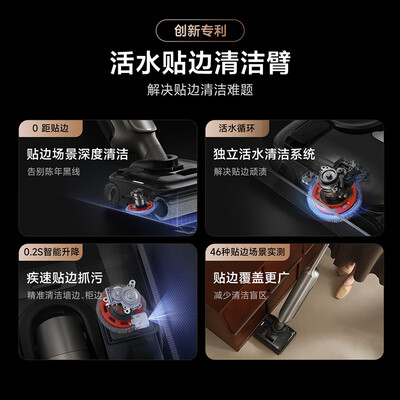 创新专利

活水贴边清洁臂

解决贴边清洁难题

0 距贴边

贴边场景深度清洁

告别陈年黑线

活水循环

独立活水清洁系统

解决贴边顽渍

0.2S智能升降

疾速贴边抓污

精准清洁墙边、柜边

46种贴边场景实测

贴边覆盖更广

减少清洁盲区