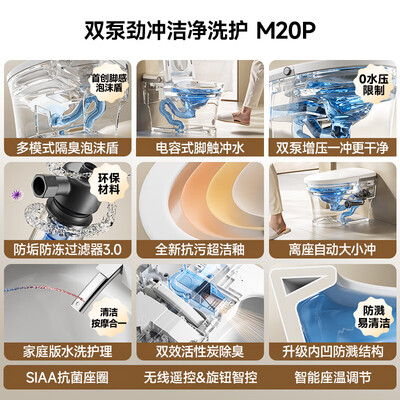 双泵劲冲洁净洗护 M20P

首创脚感泡沫盾

多模式隔臭泡沫盾

电容式脚触冲水

0水压限制

双泵增压一冲更干净

环保材料

防垢防冻过滤器3.0

全新抗污超洁釉

离座自动大小冲

清洁按摩合一

家庭版水洗护理

双效活性炭除臭

防溅易清洁

升级内凹防溅结构

SIAA抗菌座圈

无线遥控&旋钮智控

智能座温调节