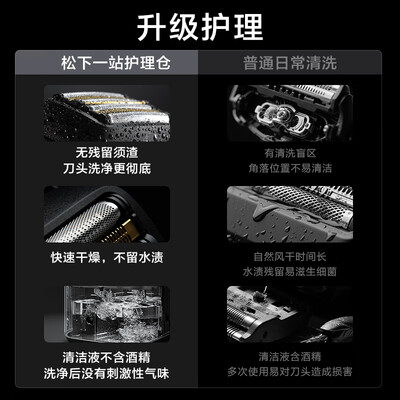 升级护理

松下一站护理仓

无残留须渣
刀头洗净更彻底

快速干燥，不留水渍

清洁液不含酒精
洗净后没有刺激性气味

普通日常清洗

有清洗盲区
角落位置不易清洁

自然风干时间长
水渍残留易滋生细菌

清洁液含酒精
多次使用易对刀头造成损害