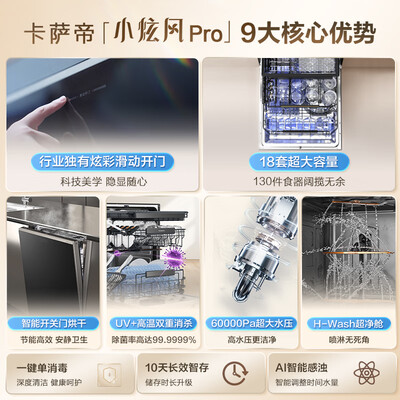 卡萨帝「小炫风Pro」9大核心优势

行业独有炫彩滑动开门
科技美学 隐显随心

18套超大容量
130件食器阔揽无余

智能开关门烘干
节能高效 安静卫生

UV+高温双重消杀
除菌率高达99.9999%

60000Pa超大水压
高水压更洁净

H-Wash超净舱
喷淋无死角

一键单消毒
深度清洁 健康呵护

10天长效智存
储存时长升级

AI智能感浊
智能调整时间水量